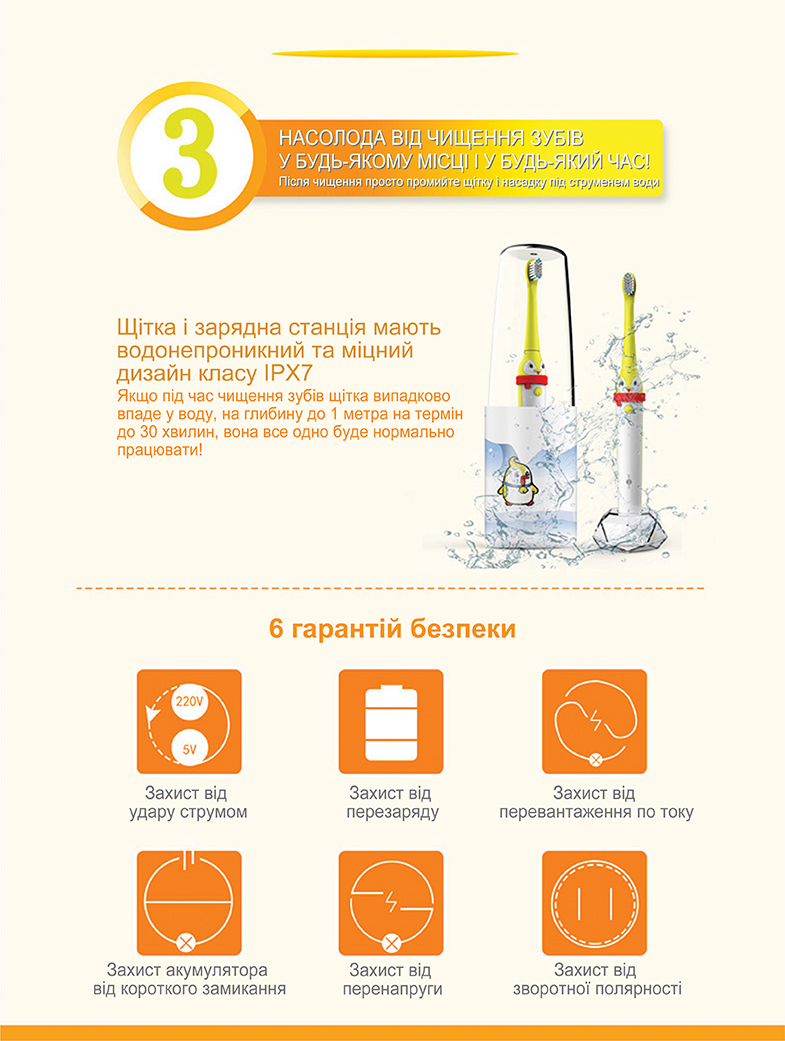 3

НАСОЛОДА ВІД ЧИЩЕННЯ ЗУБІВ У БУДЬ-ЯКОМУ МІСЦІ І У БУДЬ-ЯКИЙ ЧАС!
Після чищення просто промийте щітку і насадку під струменем води

Щітка і зарядна станція мають водонепроникний та міцний дизайн класу IPX7
Якщо під час чищення зубів щітка випадково впаде у воду, на глибину до 1 метра на термін до 30 хвилин, вона все одно буде нормально працювати!

6 гарантій безпеки

220V
5V
Захист від удару струмом

Захист від перезаряду

Захист від перевантаження по току

Захист акумулятора від короткого замикання

Захист від перенапруги

Захист від зворотної полярності